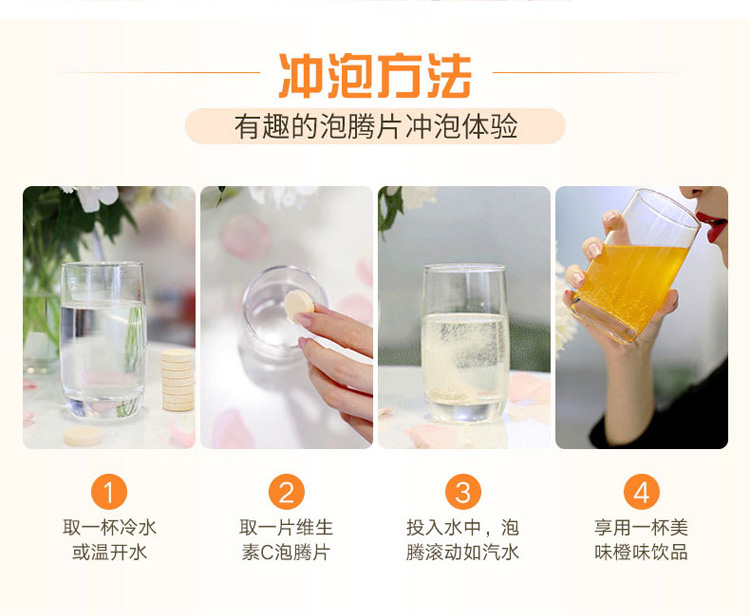 冲泡方法

有趣的泡腾片冲泡体验

1
取一杯冷水或温开水

2
取一片维生素C泡腾片

3
投入水中，泡腾滚动如汽水

4
享用一杯美味橙味饮品